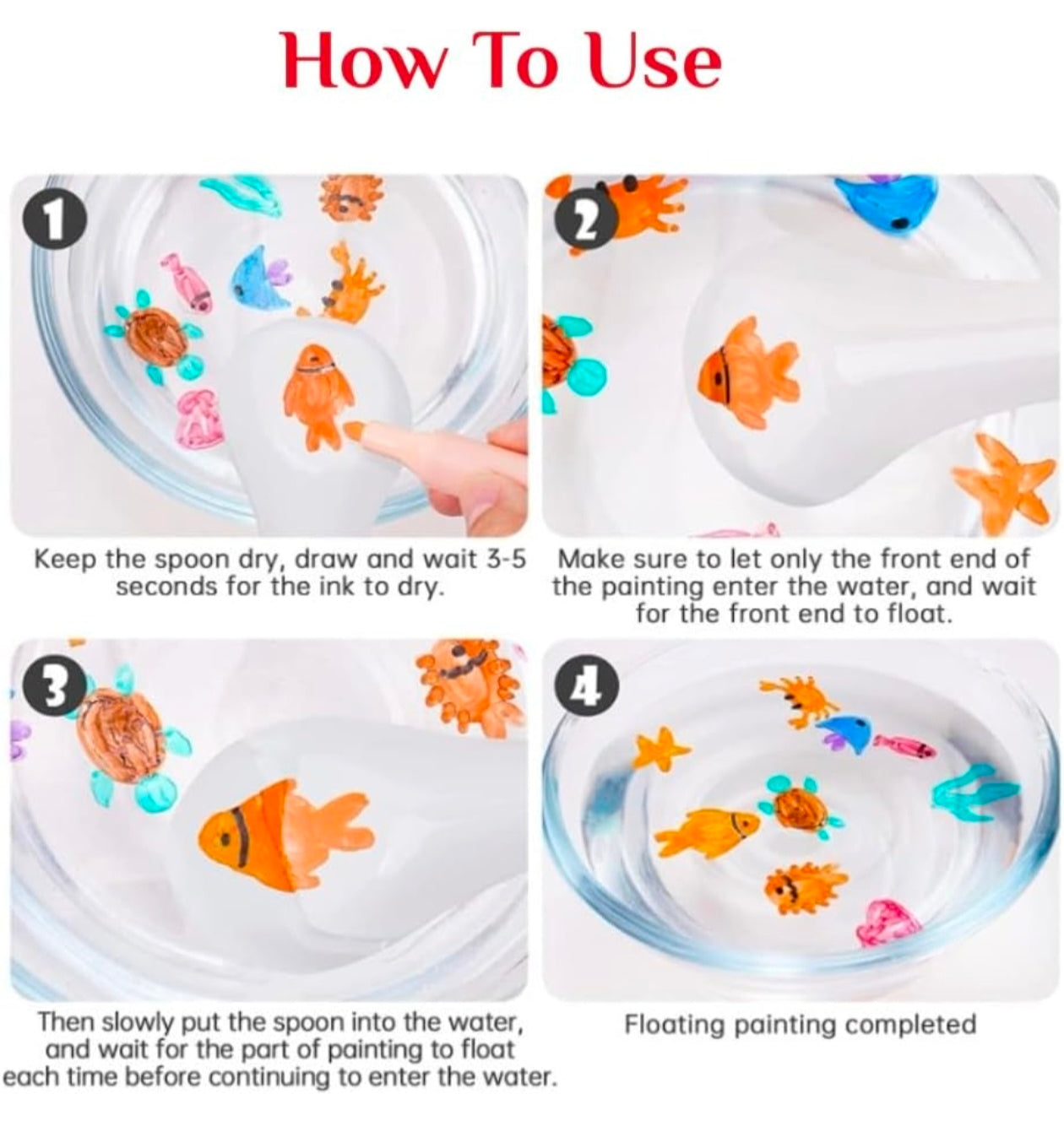 How To Use

1

Keep the spoon dry, draw and wait 3-5 seconds for the ink to dry.

2

Make sure to let only the front end of the painting enter the water, and wait for the front end to float.

3

Then slowly put the spoon into the water, and wait for the part of painting to float each time before continuing to enter the water.

4

Floating painting completed