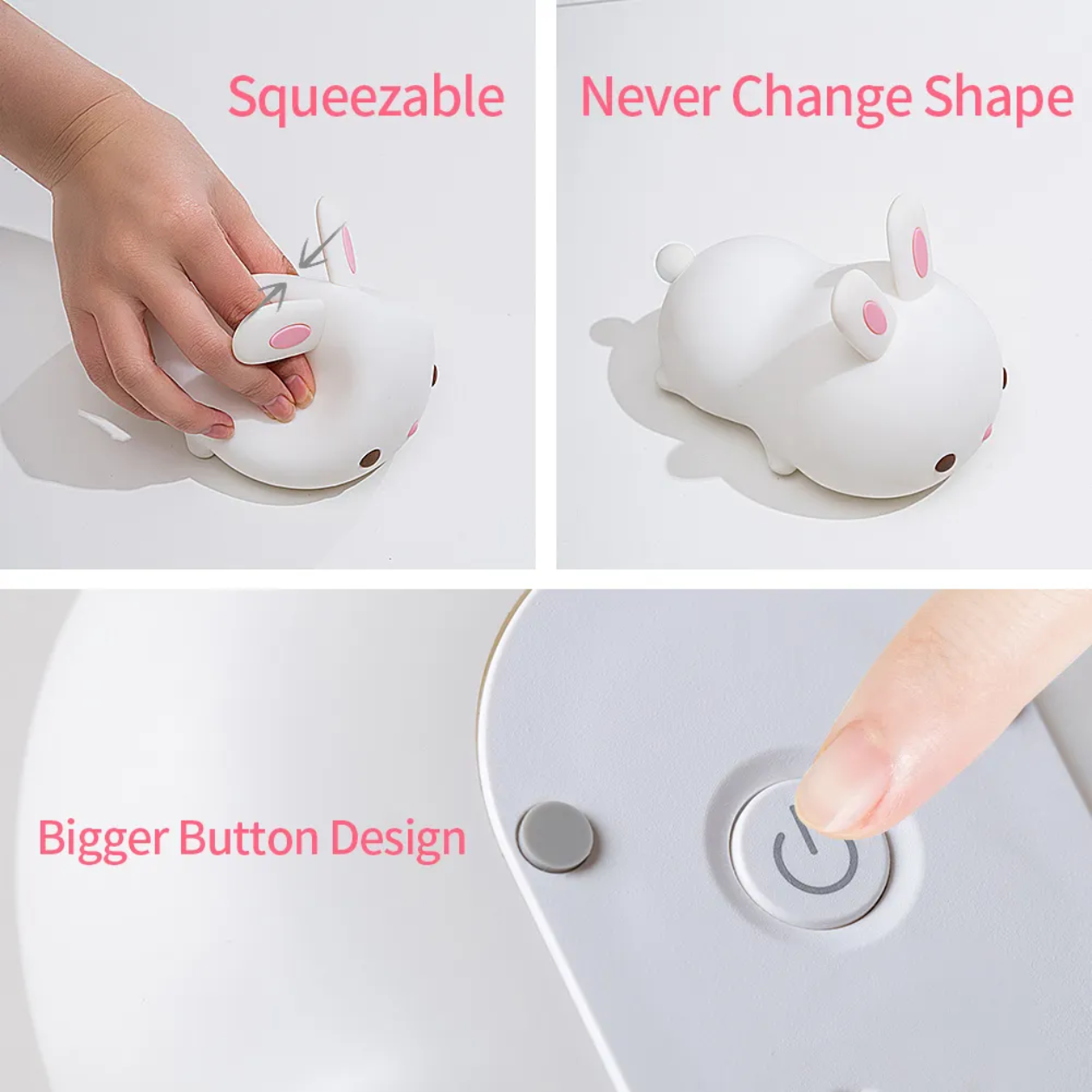 Squeezable

Never Change Shape

Bigger Button Design